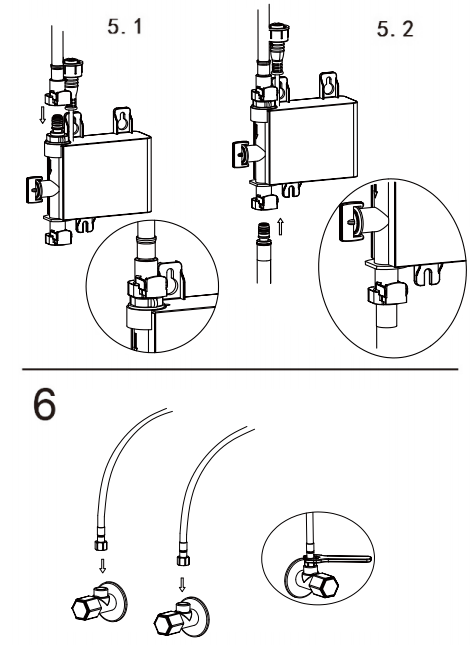 5. 1

5. 2

6