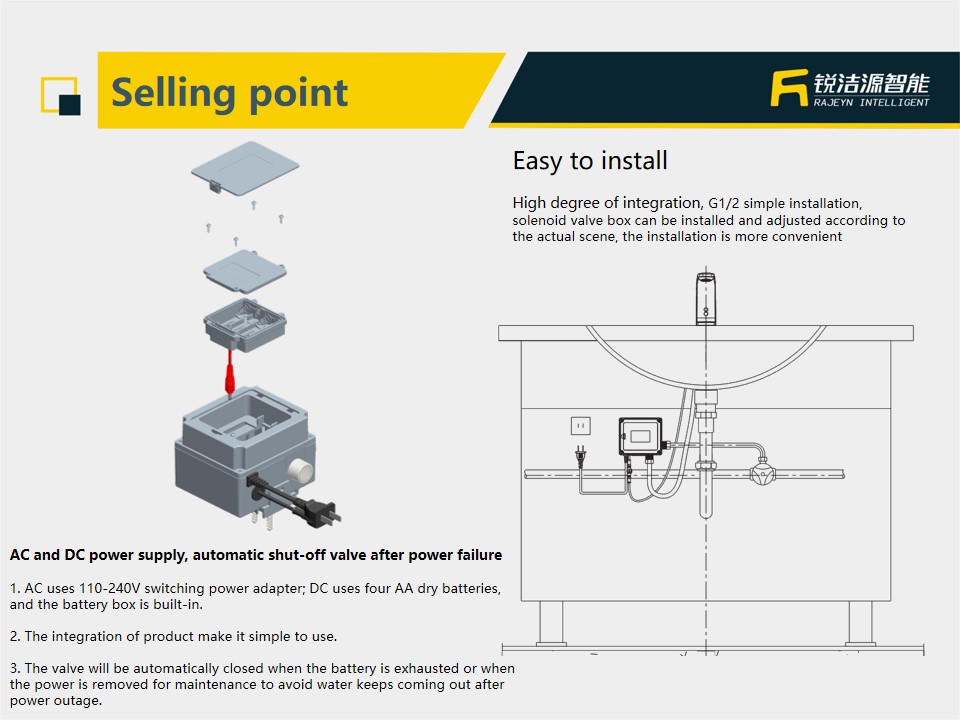 Selling point

锐洁源智能
RAJEYN INTELLIGENT

Easy to install

High degree of integration, G1/2 simple installation, solenoid valve box can be installed and adjusted according to the actual scene, the installation is more convenient

AC and DC power supply, automatic shut-off valve after power failure

1. AC uses 110-240V switching power adapter; DC uses four AA dry batteries, and the battery box is built-in.

2. The integration of product make it simple to use.

3. The valve will be automatically closed when the battery is exhausted or when the power is removed for maintenance to avoid water keeps coming out after power outage.