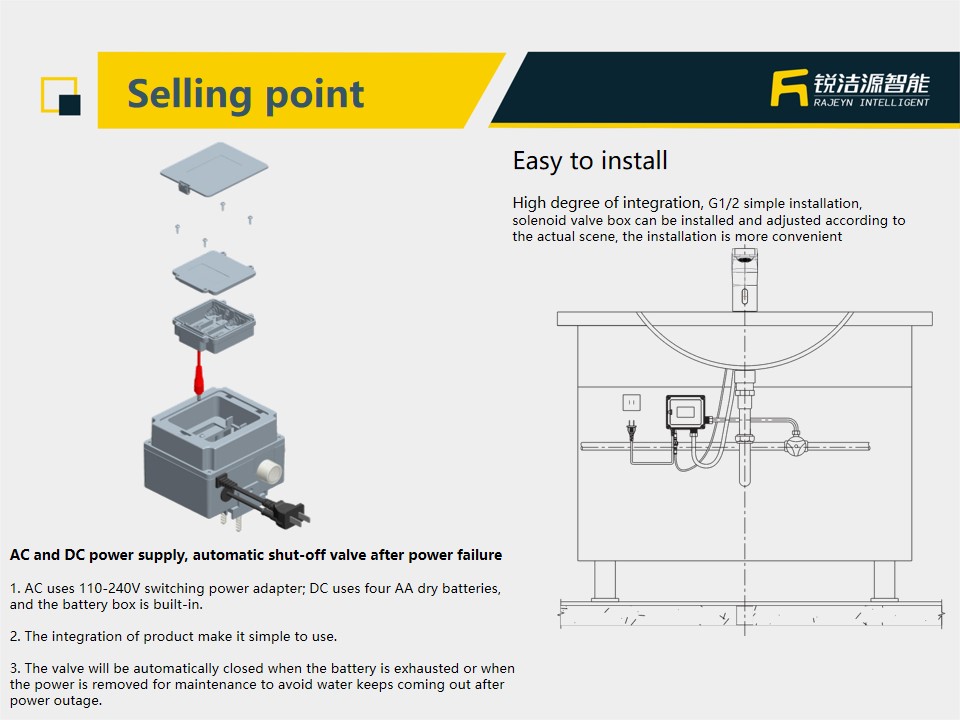 Selling point

锐洁源智能
RAJEYN INTELLIGENT

Easy to install

High degree of integration, G1/2 simple installation, solenoid valve box can be installed and adjusted according to the actual scene, the installation is more convenient

AC and DC power supply, automatic shut-off valve after power failure

1. AC uses 110-240V switching power adapter; DC uses four AA dry batteries, and the battery box is built-in.

2. The integration of product make it simple to use.

3. The valve will be automatically closed when the battery is exhausted or when the power is removed for maintenance to avoid water keeps coming out after power outage.